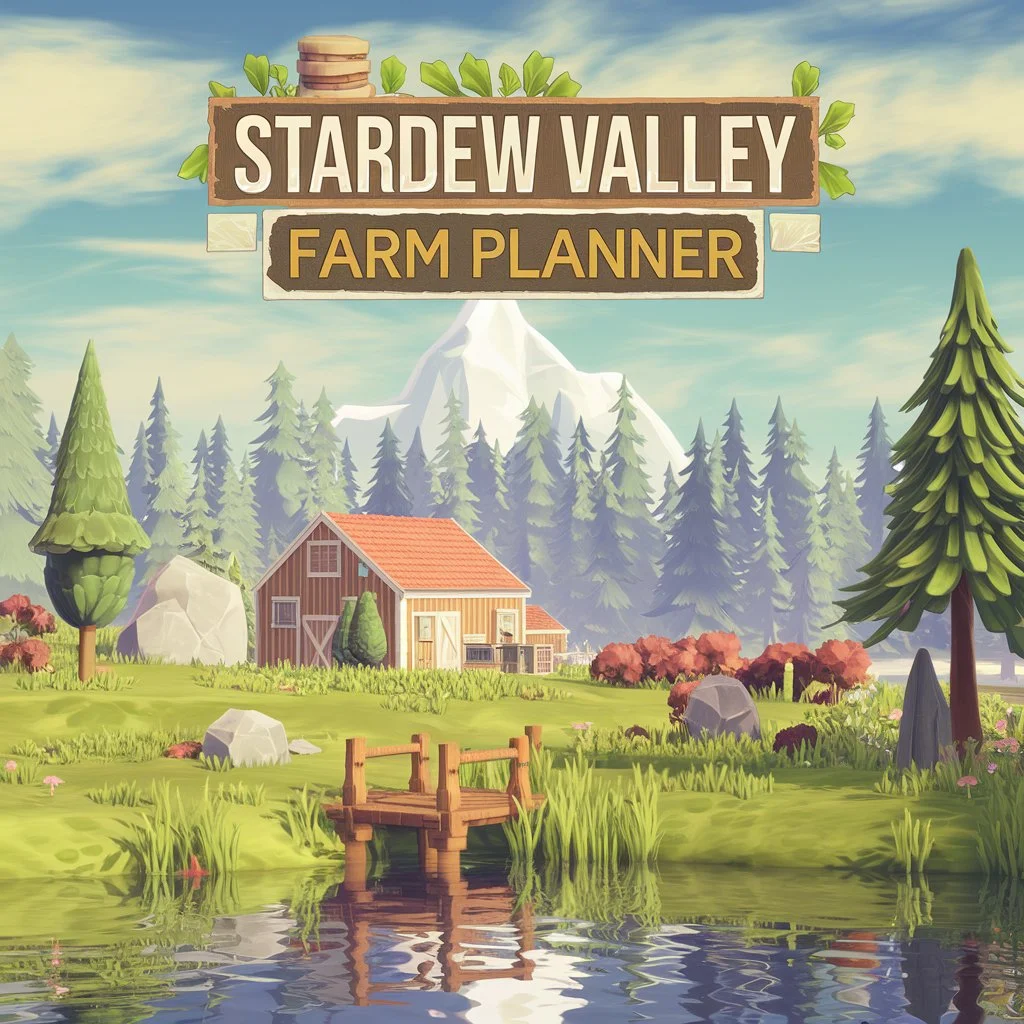 STARDEW VALLEY
FARM PLANNER